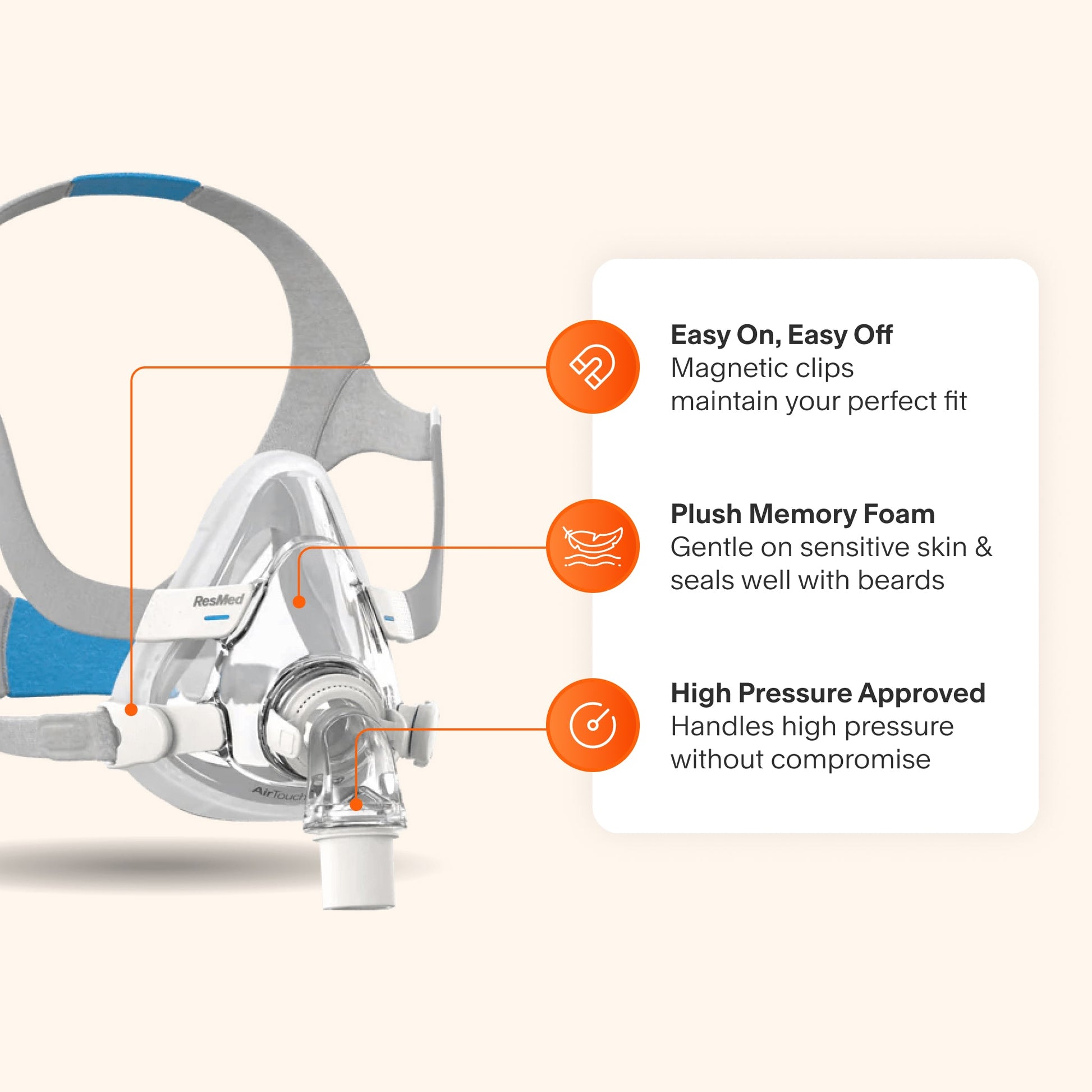 ResMed

AirTouch

Easy On, Easy Off
Magnetic clips maintain your perfect fit

Plush Memory Foam
Gentle on sensitive skin & seals well with beards

High Pressure Approved
Handles high pressure without compromise